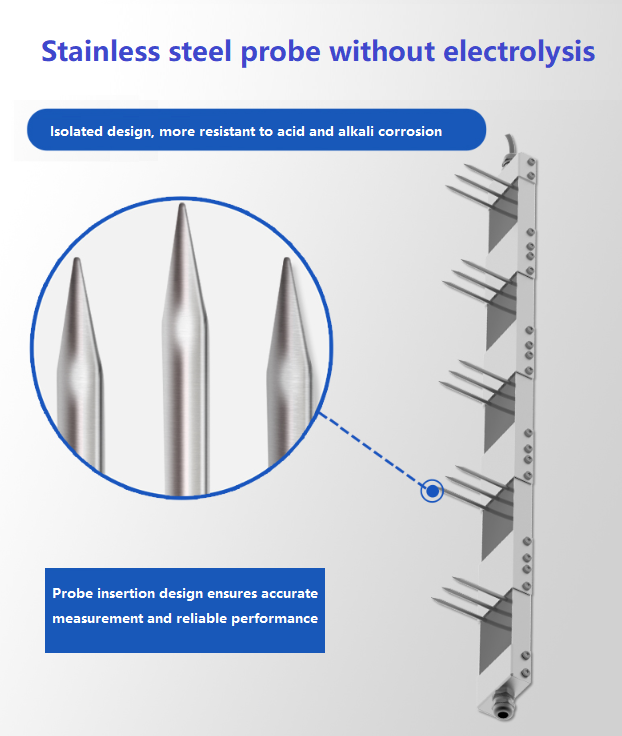 Stainless steel probe without electrolysis

Isolated design, more resistant to acid and alkali corrosion

Probe insertion design ensures accurate measurement and reliable performance